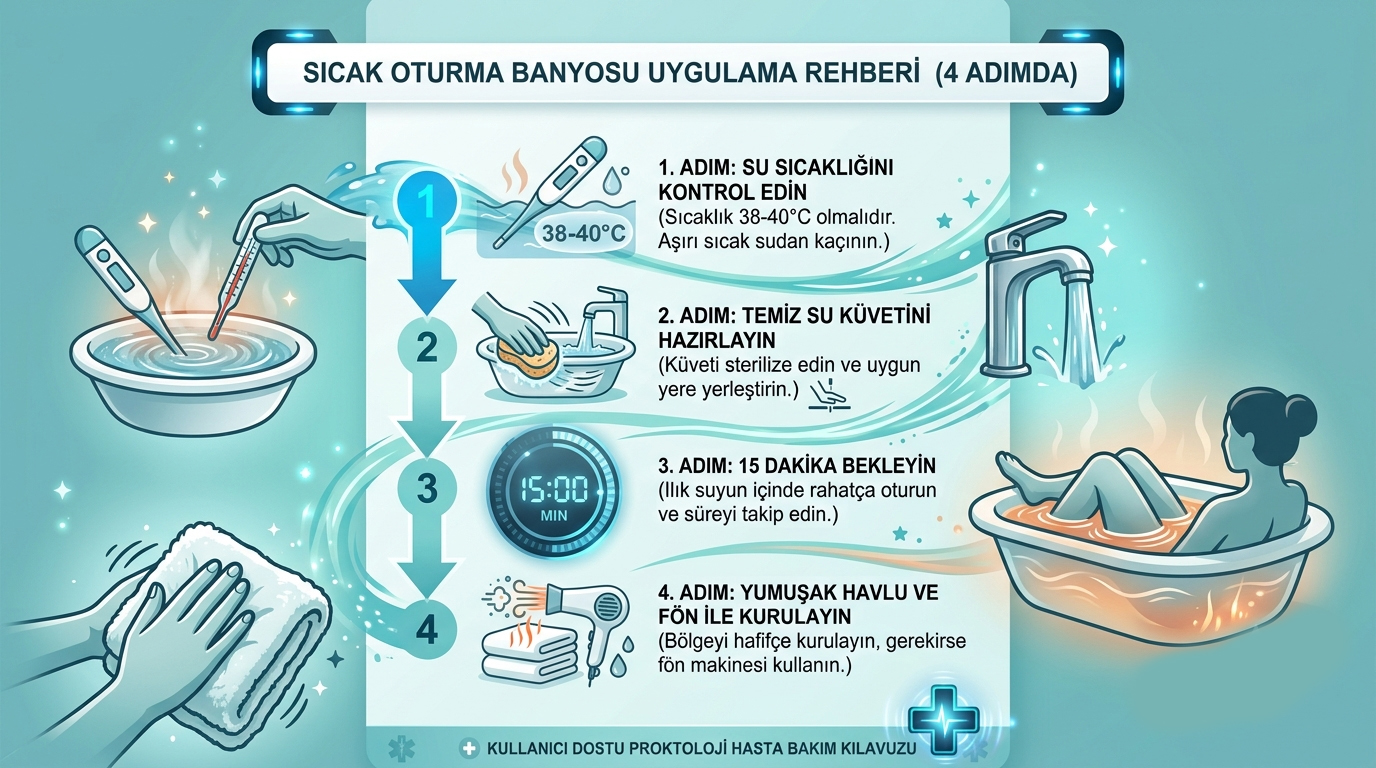 SICAK OTURMA BANYOSU UYGULAMA REHBERİ (4 ADIMDA)

1

38-40°C

1. ADIM: SU SICAKLIĞINI KONTROL EDİN
(Sıcaklık 38-40°C olmalıdır. Aşırı sıcak sudan kaçının.)

2

2. ADIM: TEMİZ SU KÜVETİNİ HAZIRLAYIN
(Küveti sterilize edin ve uygun yere yerleştirin.)

3

15:00
MIN

3. ADIM: 15 DAKİKA BEKLEYİN
(Ilık suyun içinde rahatça oturun ve süreyi takip edin.)

4

4. ADIM: YUMUŞAK HAVLU VE FÖN İLE KURULAYIN
(Bölgeyi hafifçe kurulayın, gerekirse fön makinesi kullanın.)

KULLANICI DOSTU PROKTOLOJİ HASTA BAKIM KILAVUZU